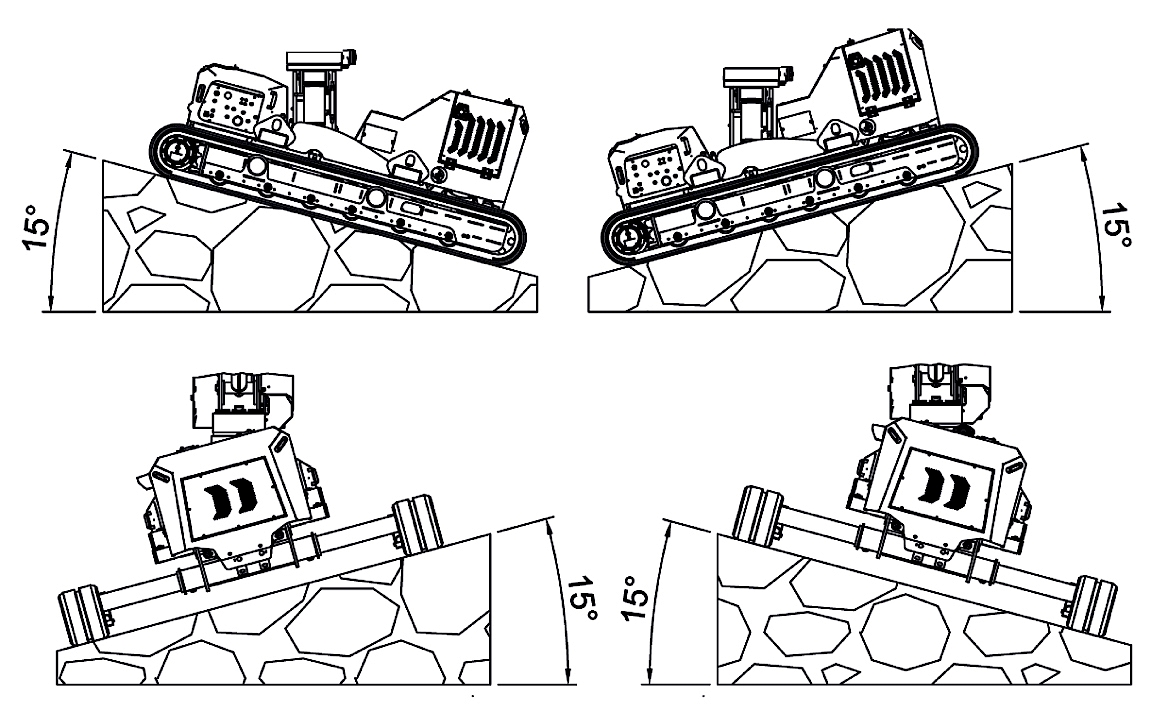 15°

15°

15°

15°