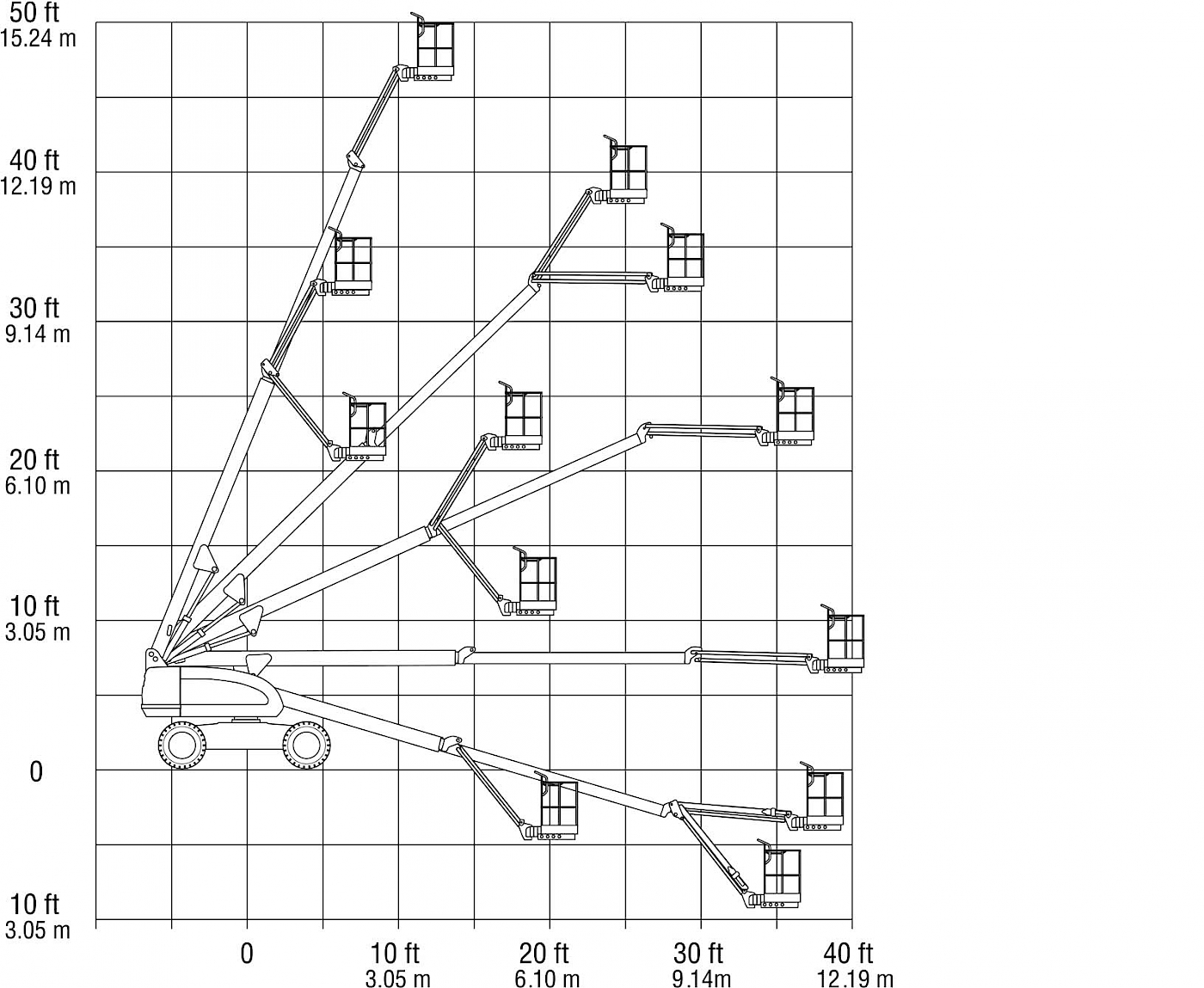 50 ft
15.24 m

40 ft
12.19 m

30 ft
9.14 m

20 ft
6.10 m

10 ft
3.05 m

0

10 ft
3.05 m

0

10 ft
3.05 m

20 ft
6.10 m

30 ft
9.14m

40 ft
12.19 m